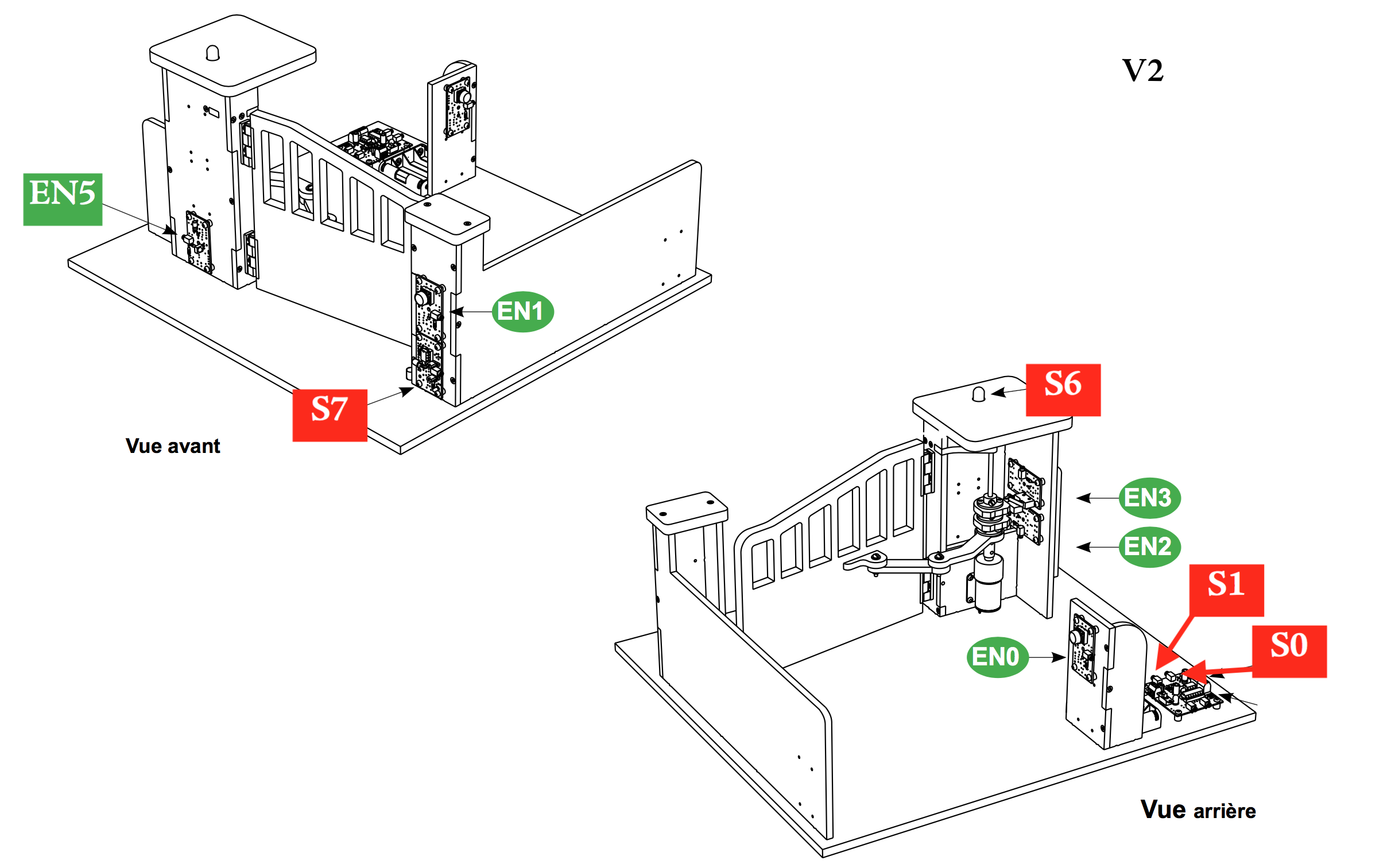 V2

EN5

EN1

S7

Vue avant

S6

EN3

EN2

S1

S0

EN0

Vue arrière